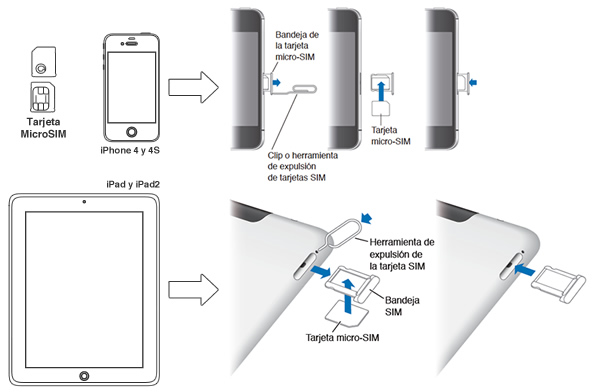 Tarjeta MicroSIM

iPhone 4 y 4S

Bandeja de la tarjeta micro-SIM

Clip o herramienta de expulsión de tarjetas SIM

Tarjeta micro-SIM

iPad y iPad2

Herramienta de expulsión de la tarjeta SIM

Bandeja SIM

Tarjeta micro-SIM